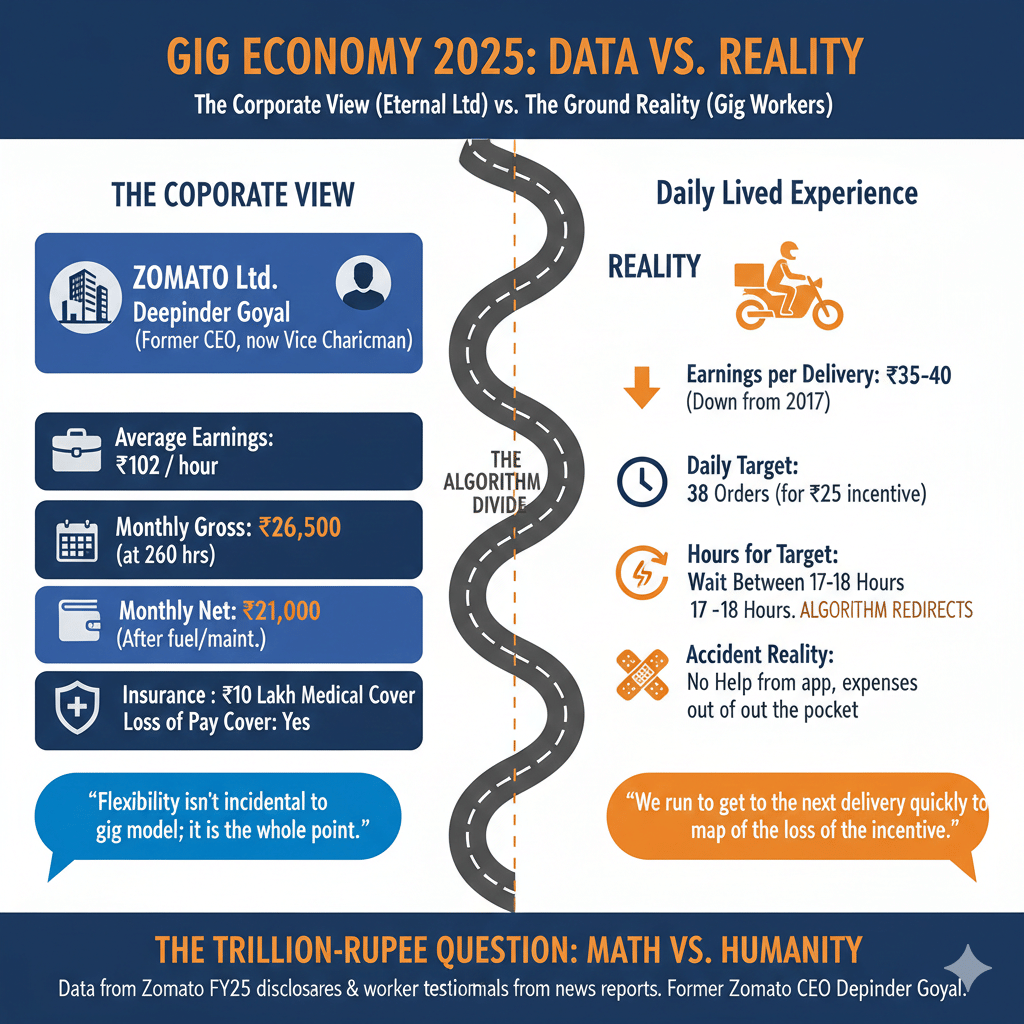 GIG ECONOMY 2025: DATA VS. REALITY

The Corporate View (Eternal Ltd) vs. The Ground Reality (Gig Workers)

THE COPORATE VIEW

ZOMATO Ltd.
Deepinder Goyal
(Former CEO, now Vice Charicman)

Average Earnings:
₹102 / hour

Monthly Gross: ₹26,500
(at 260 hrs)

Monthly Net: ₹21,000
(After fuel/maint.)

Insurance : ₹10 Lakh Medical Cover
Loss of Pay Cover: Yes

"Flexibility isn't incidental to gig model; it is the whole point."

THE ALGORITHM DIVIDE

Daily Lived Experience

REALITY

Earnings per Delivery: ₹35-40
(Down from 2017)

Daily Target:
38 Orders (for ₹25 incentive)

Hours for Target:
Wait Between 17-18 Hours
17 -18 Hours. ALGORITHM REDIRECTS

Accident Reality:
No Help from app, expenses out of out the pocket

"We run to get to the next delivery quickly to map of the loss of the incentive."

THE TRILLION-RUPEE QUESTION: MATH VS. HUMANITY

Data from Zomato FY25 disclosares & worker testiomals from news reports. Former Zomato CEO Depinder Goyal.